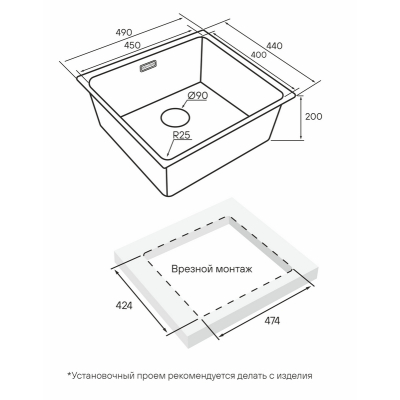 490
450
440
400
Ø90
200
R25

Врезной монтаж
424
474

*Установочный проем рекомендуется делать с изделия