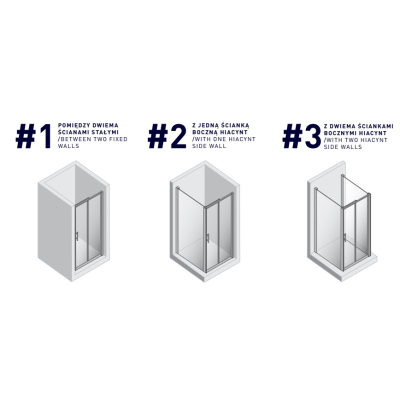 #1 POMIĘDZY DWIEMA ŚCIANAMI STAŁYMI /BETWEEN TWO FIXED WALLS

#2 Z JEDNĄ ŚCIANKĄ BOCZNĄ HIACYNT /WITH ONE HIACYNT SIDE WALL

#3 Z DWIEMA ŚCIANKAMI BOCZNYMI HIACYNT /WITH TWO HIACYNT SIDE WALLS