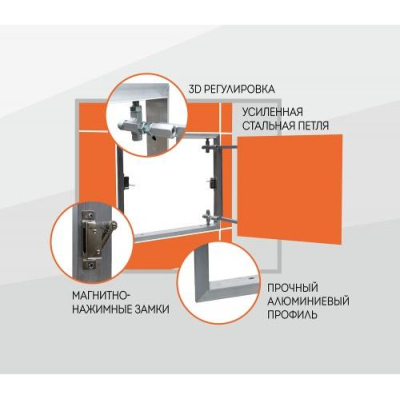 3D РЕГУЛИРОВКА

УСИЛЕННАЯ СТАЛЬНАЯ ПЕТЛЯ

МАГНИТНО-НАЖИМНЫЕ ЗАМКИ

ПРОЧНЫЙ АЛЮМИНИЕВЫЙ ПРОФИЛЬ