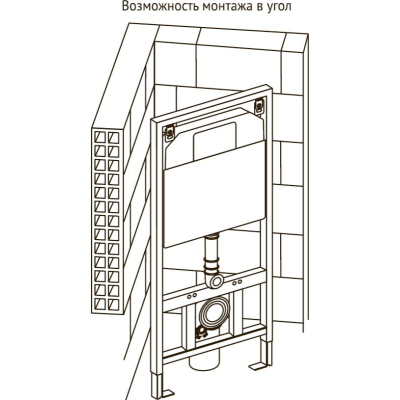 Возможность монтажа в угол