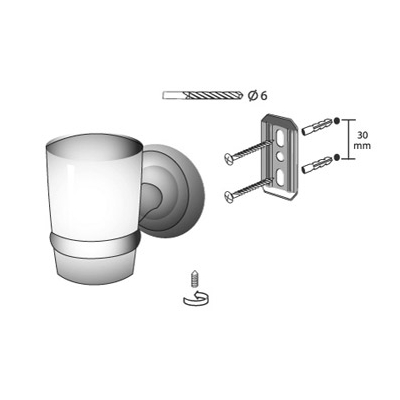 Ø 6

30 mm