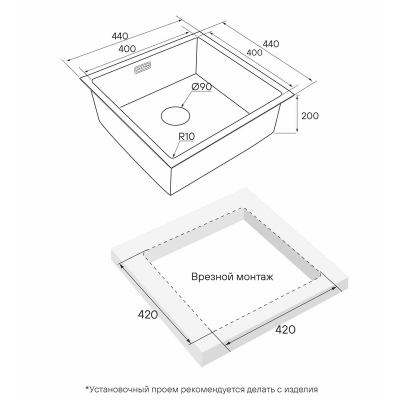 440
400
440
400
Ø90
200
R10

Врезной монтаж
420
420

*Установочный проем рекомендуется делать с изделия