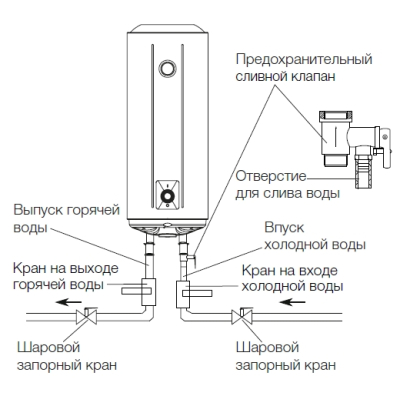 Предохранительный сливной клапан

Отверстие для слива воды

Выпуск горячей воды

Впуск холодной воды

Кран на выходе горячей воды

Кран на входе холодной воды

Шаровой запорный кран

Шаровой запорный кран