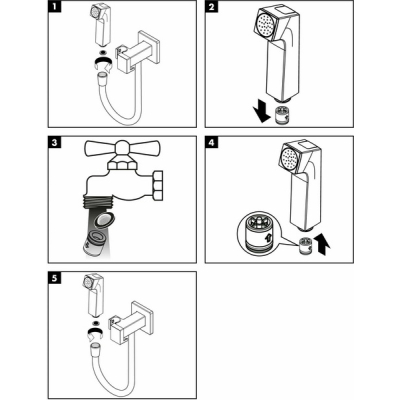 1

2

3

4

5