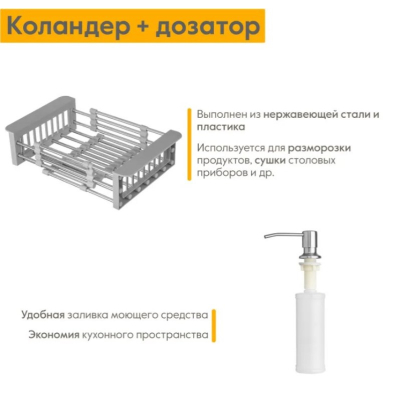 Коландер + дозатор

Выполнен из нержавеющей стали и пластика

Используется для разморозки продуктов, сушки столовых приборов и др.

Удобная заливка моющего средства

Экономия кухонного пространства