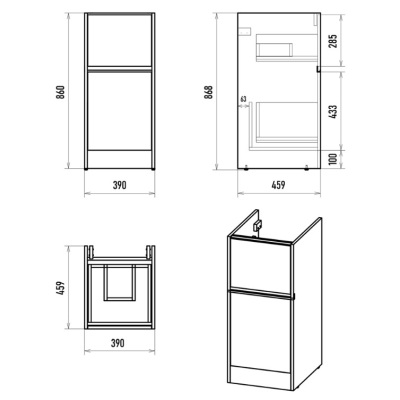 860
390
868
63
285
433
100
459
459
390