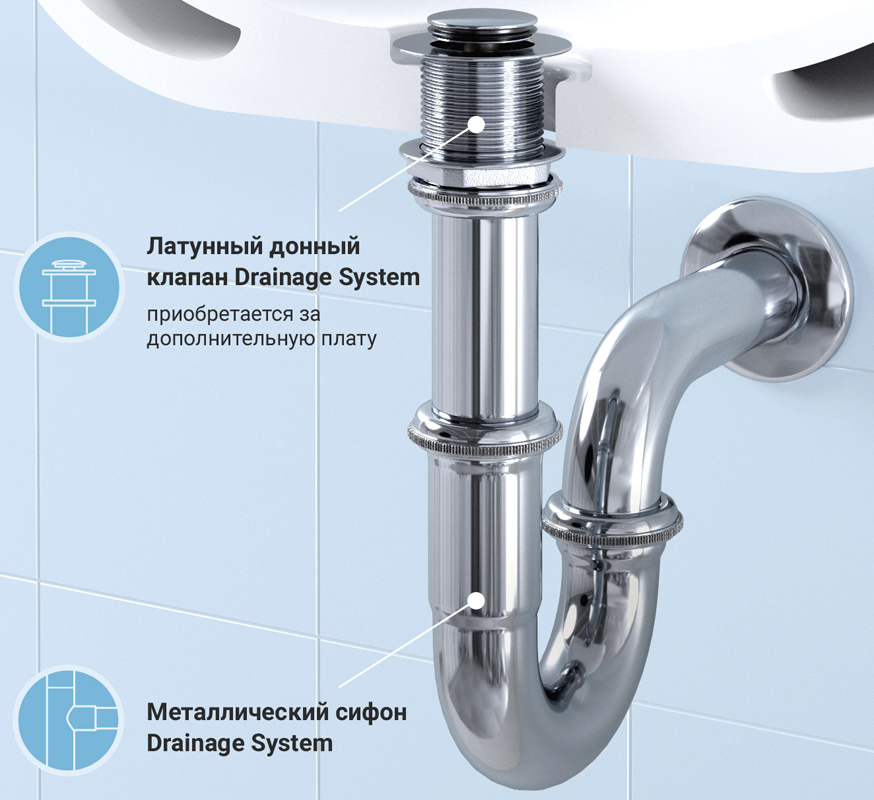 Латунный донный клапан Drainage System

приобретается за дополнительную плату

Металлический сифон Drainage System