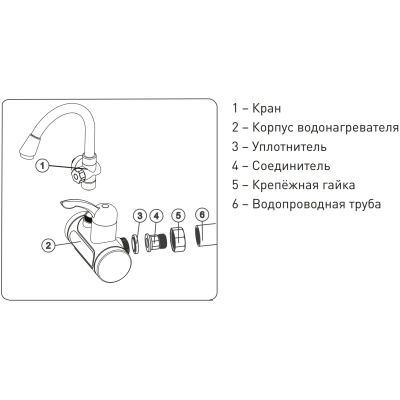 1
2
3
4
5
6

1 – Кран
2 – Корпус водонагревателя
3 – Уплотнитель
4 – Соединитель
5 – Крепёжная гайка
6 – Водопроводная труба