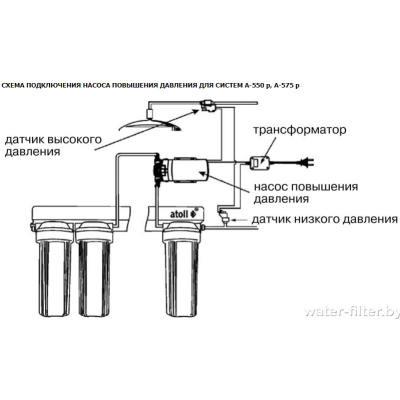 СХЕМА ПОДКЛЮЧЕНИЯ НАСОСА ПОВЫШЕНИЯ ДАВЛЕНИЯ ДЛЯ СИСТЕМ А-550 р, А-575 р

датчик высокого давления

трансформатор

насос повышения давления

atoll

датчик низкого давления

water-filter.by