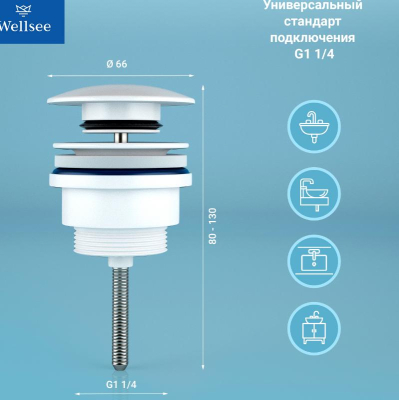 Wellsee

Универсальный стандарт подключения G1 1/4

Ø 66

80 - 130

G1 1/4