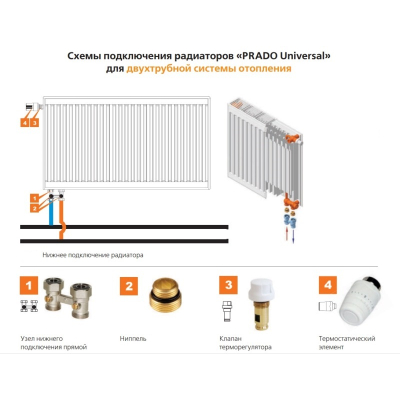 Схемы подключения радиаторов «PRADO Universal»
для двухтрубной системы отопления

4 3

1
2

Нижнее подключение радиатора

1

Узел нижнего подключения прямой

2

Ниппель

3

Клапан терморегулятора

4

Термостатический элемент