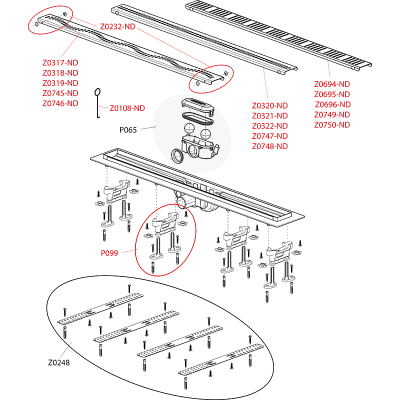 Z0232-ND

Z0317-ND
Z0318-ND
Z0319-ND
Z0745-ND
Z0746-ND

Z0108-ND

P065

Z0320-ND
Z0321-ND
Z0322-ND
Z0747-ND
Z0748-ND

Z0694-ND
Z0695-ND
Z0696-ND
Z0749-ND
Z0750-ND

P099

Z0248