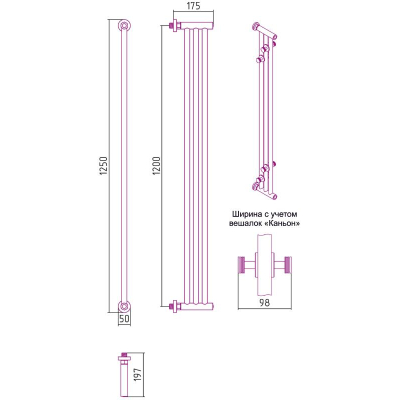 175

1250

1200

Ширина с учетом вешалок «Каньон»

98

50

197