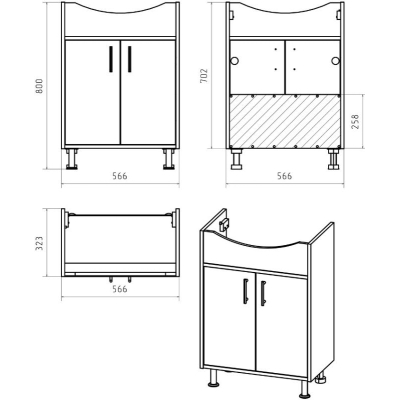 800
566
702
258
566
323
566