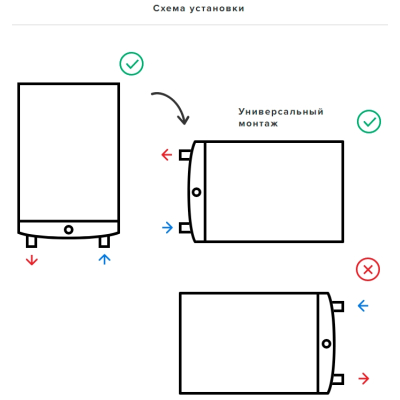 Схема установки

Универсальный монтаж