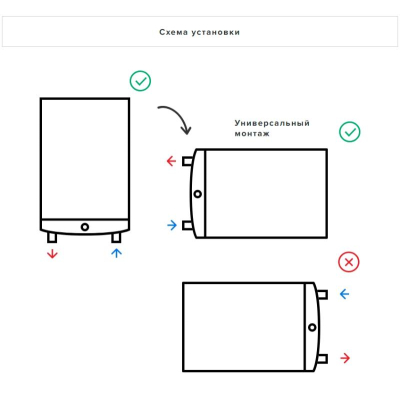 Схема установки

Универсальный монтаж