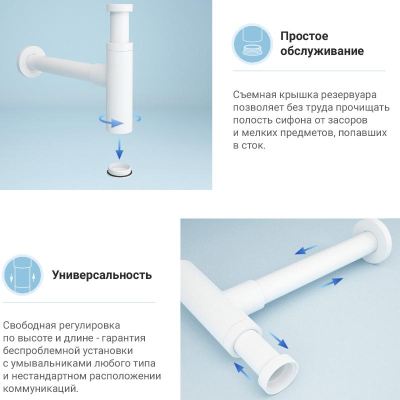 Простое обслуживание

Съемная крышка резервуара позволяет без труда прочищать полость сифона от засоров и мелких предметов, попавших в сток.

Универсальность

Свободная регулировка по высоте и длине - гарантия беспроблемной установки с умывальниками любого типа и нестандартном расположении коммуникаций.